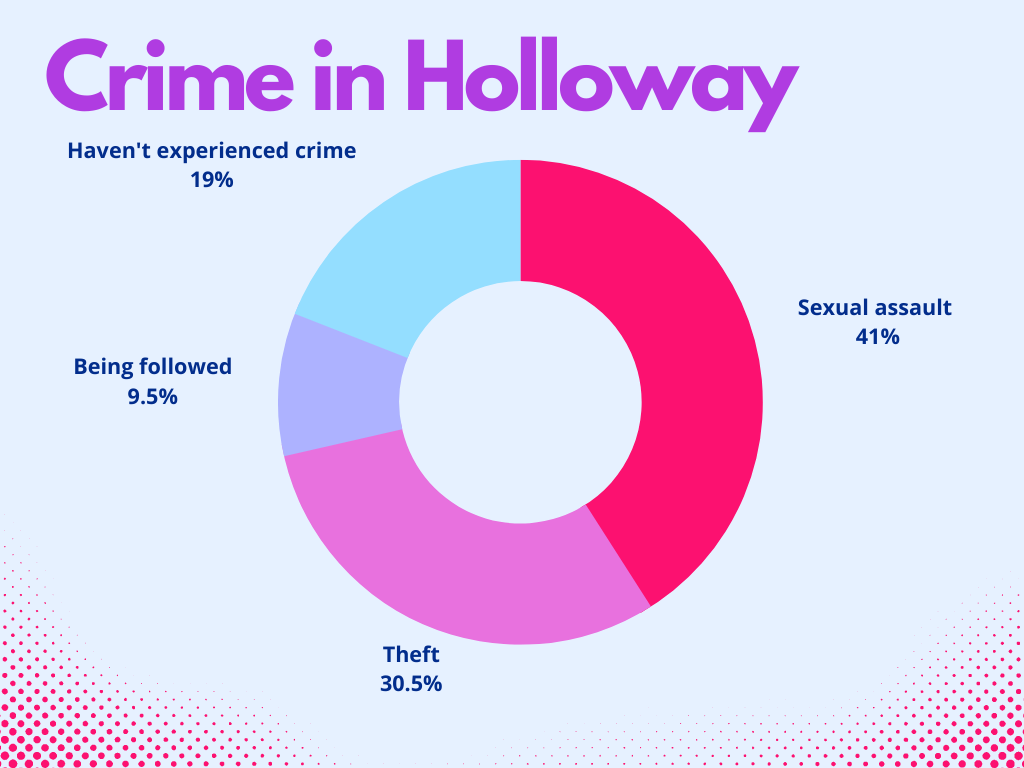 Crime in Holloway

Haven't experienced crime
19%

Sexual assault
41%

Being followed
9.5%

Theft
30.5%